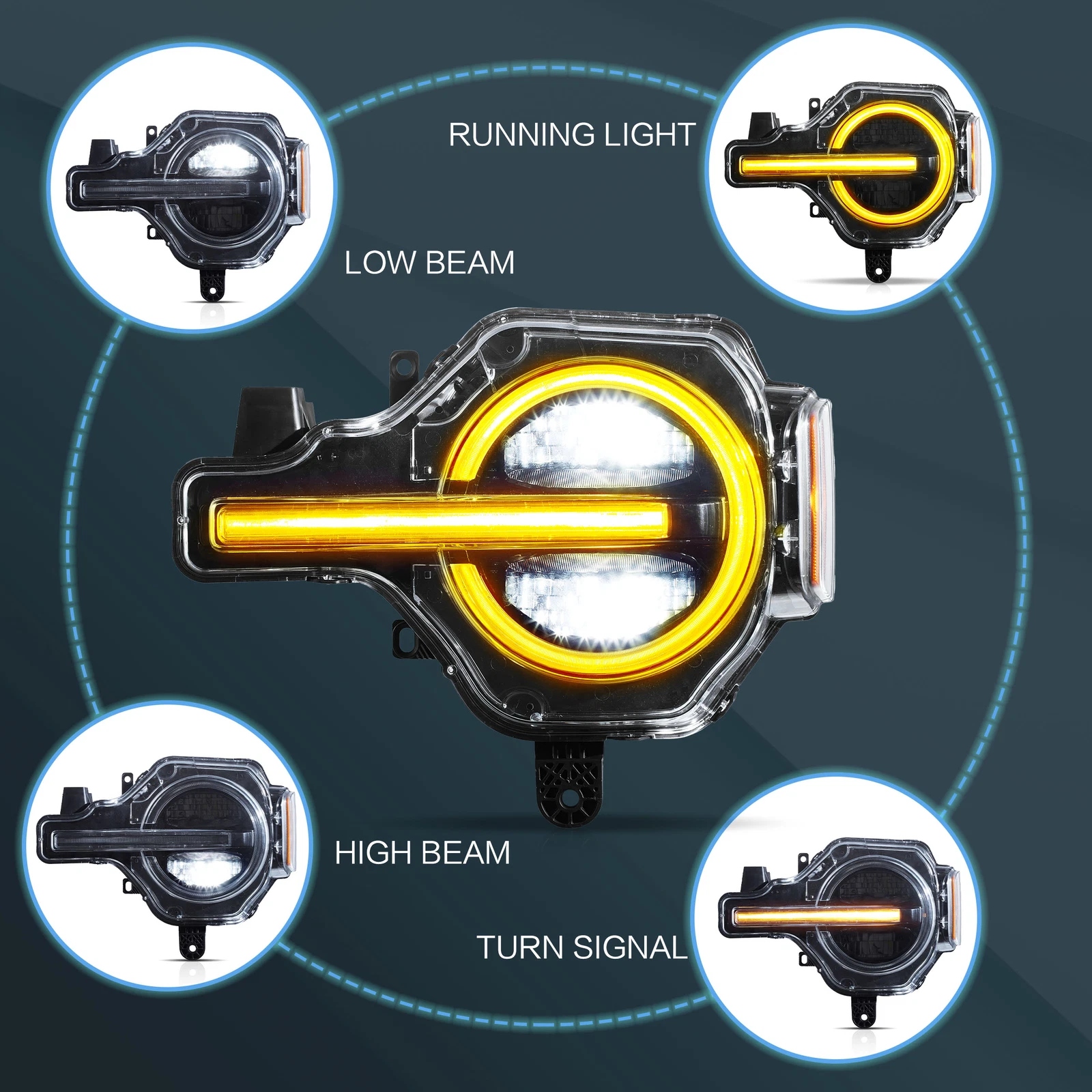 RUNNING LIGHT

LOW BEAM

HIGH BEAM

TURN SIGNAL