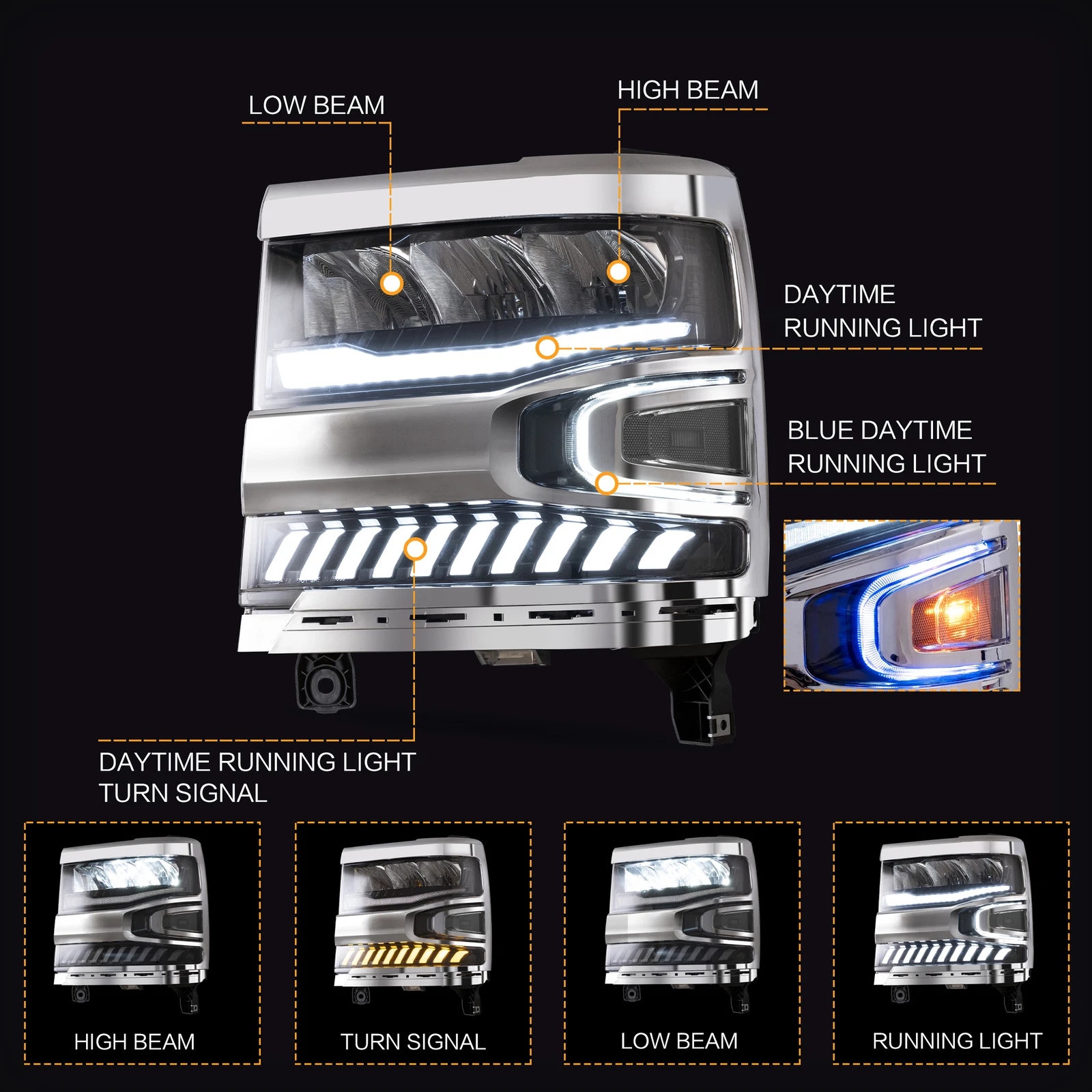 LOW BEAM

HIGH BEAM

DAYTIME RUNNING LIGHT

BLUE DAYTIME RUNNING LIGHT

DAYTIME RUNNING LIGHT
TURN SIGNAL

HIGH BEAM

TURN SIGNAL

LOW BEAM

RUNNING LIGHT