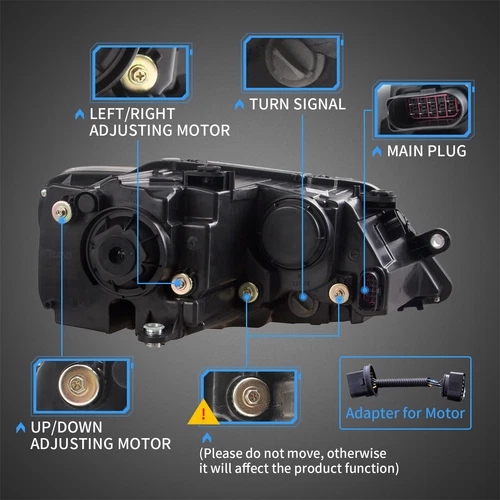 LEFT/RIGHT ADJUSTING MOTOR

TURN SIGNAL

MAIN PLUG

UP/DOWN ADJUSTING MOTOR

!

(Please do not move, otherwise it will affect the product function)

Adapter for Motor