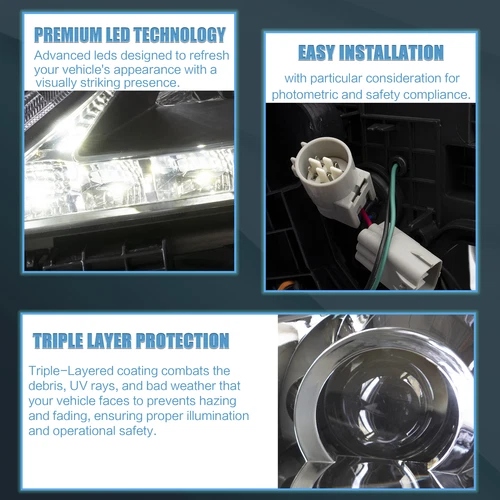 PREMIUM LED TECHNOLOGY
Advanced leds designed to refresh your vehicle's appearance with a visually striking presence.

EASY INSTALLATION
with particular consideration for photometric and safety compliance.

TRIPLE LAYER PROTECTION
Triple-Layered coating combats the debris, UV rays, and bad weather that your vehicle faces to prevents hazing and fading, ensuring proper illumination and operational safety.